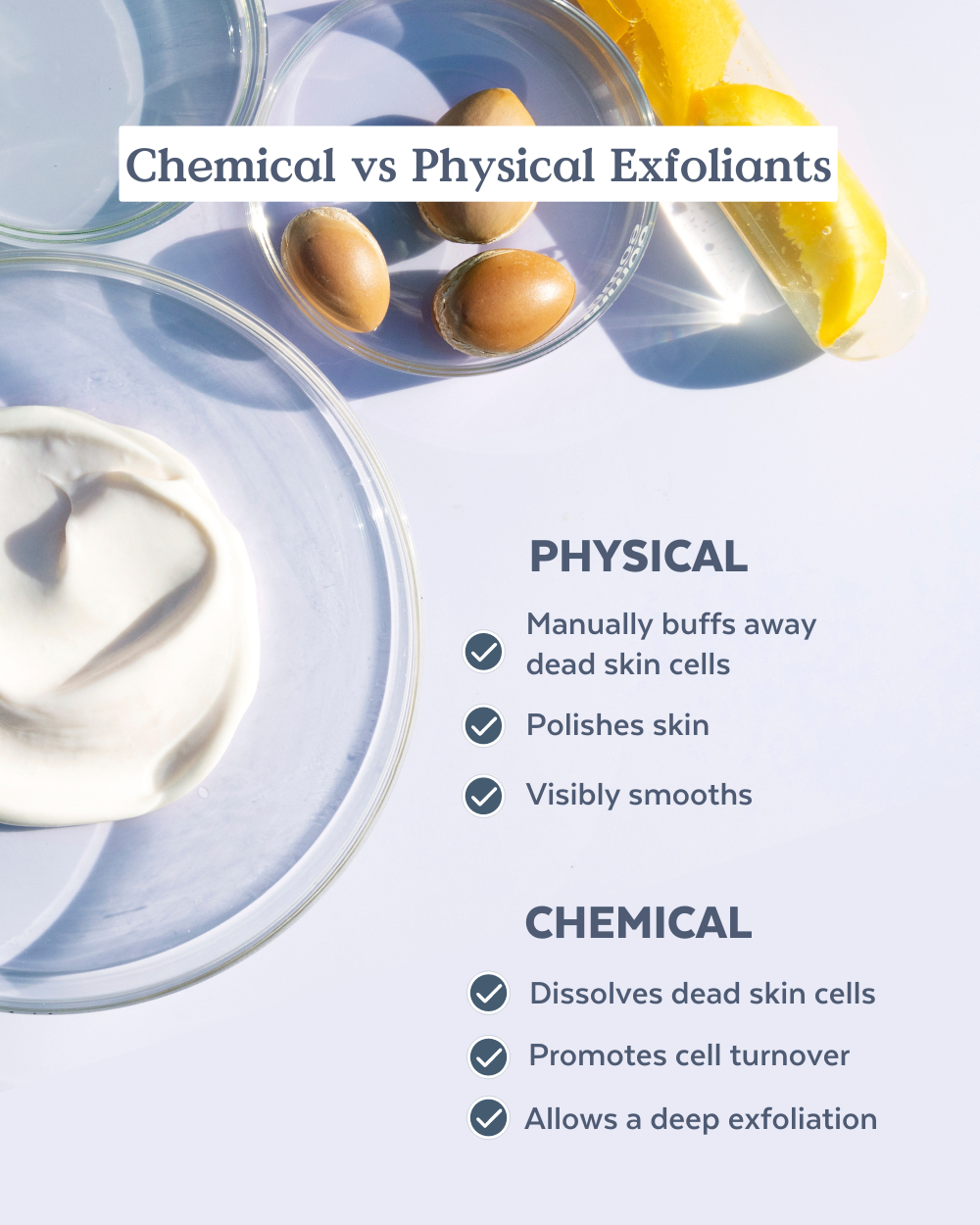 Chemical vs Physical Exfoliants

PHYSICAL

Manually buffs away dead skin cells

Polishes skin

Visibly smooths

CHEMICAL

Dissolves dead skin cells

Promotes cell turnover

Allows a deep exfoliation